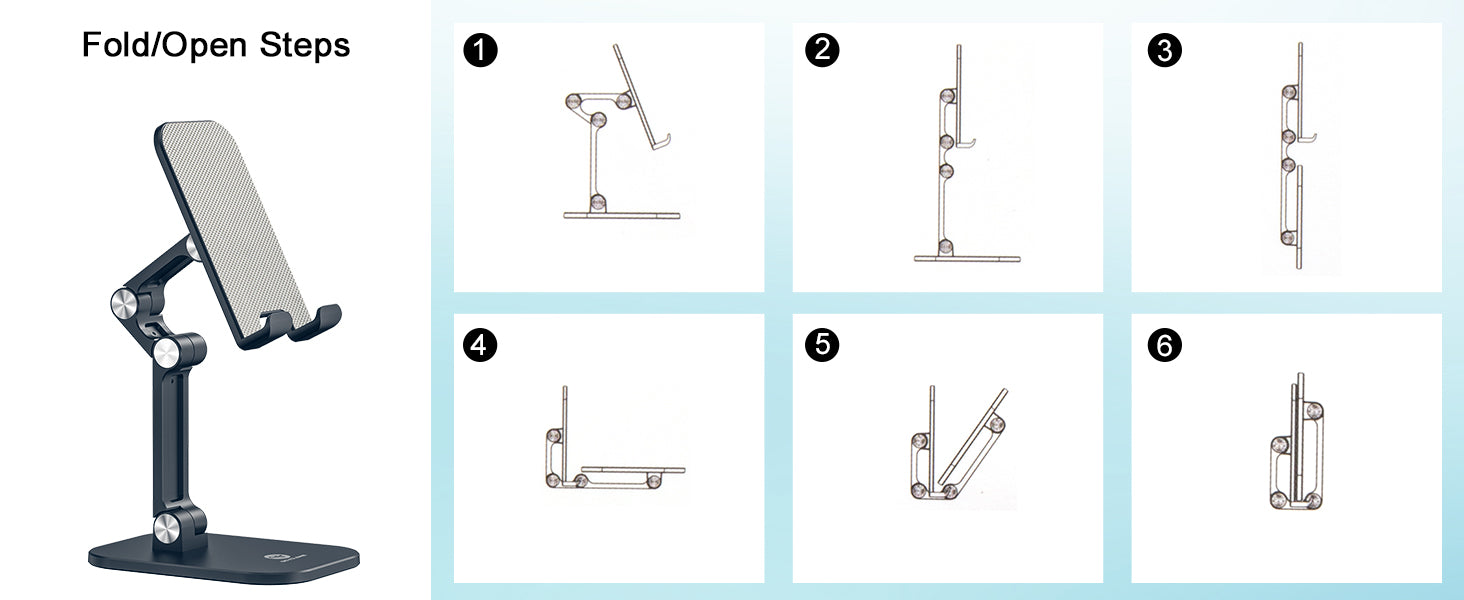 Fold/Open Steps

1

2

3

4

5

6